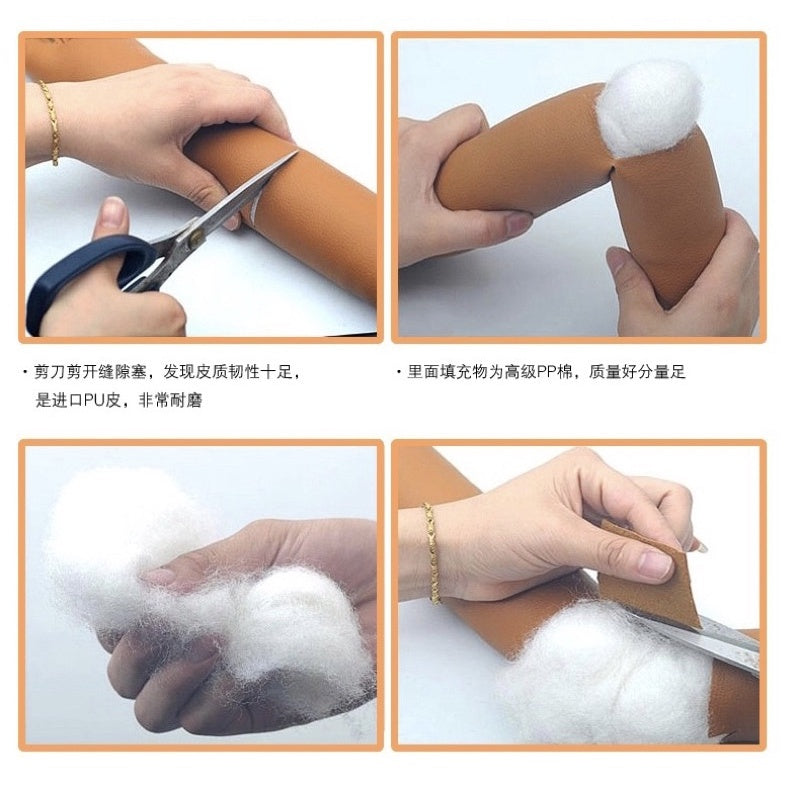 · 剪刀剪开缝隙塞，发现皮质韧性十足，是进口PU皮，非常耐磨

· 里面填充物为高级PP棉，质量好分量足