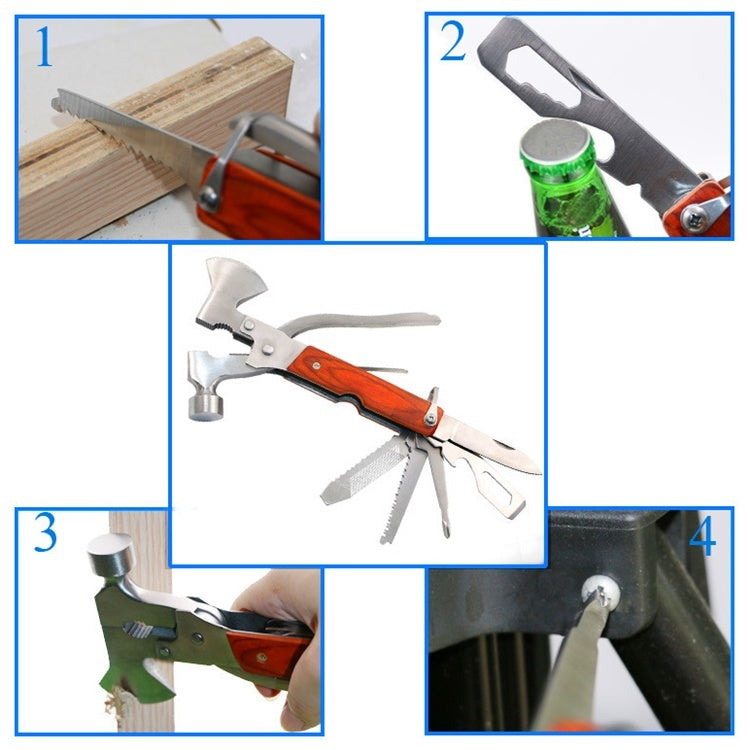 1

2

3

4