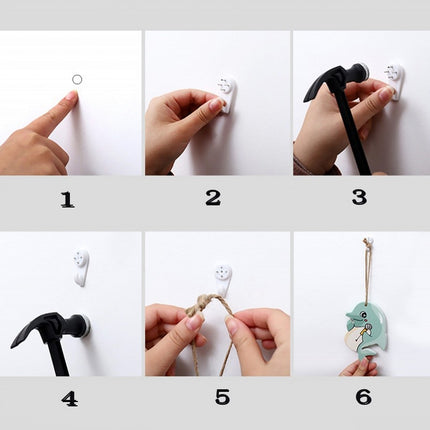 1

2

3

4

5

6