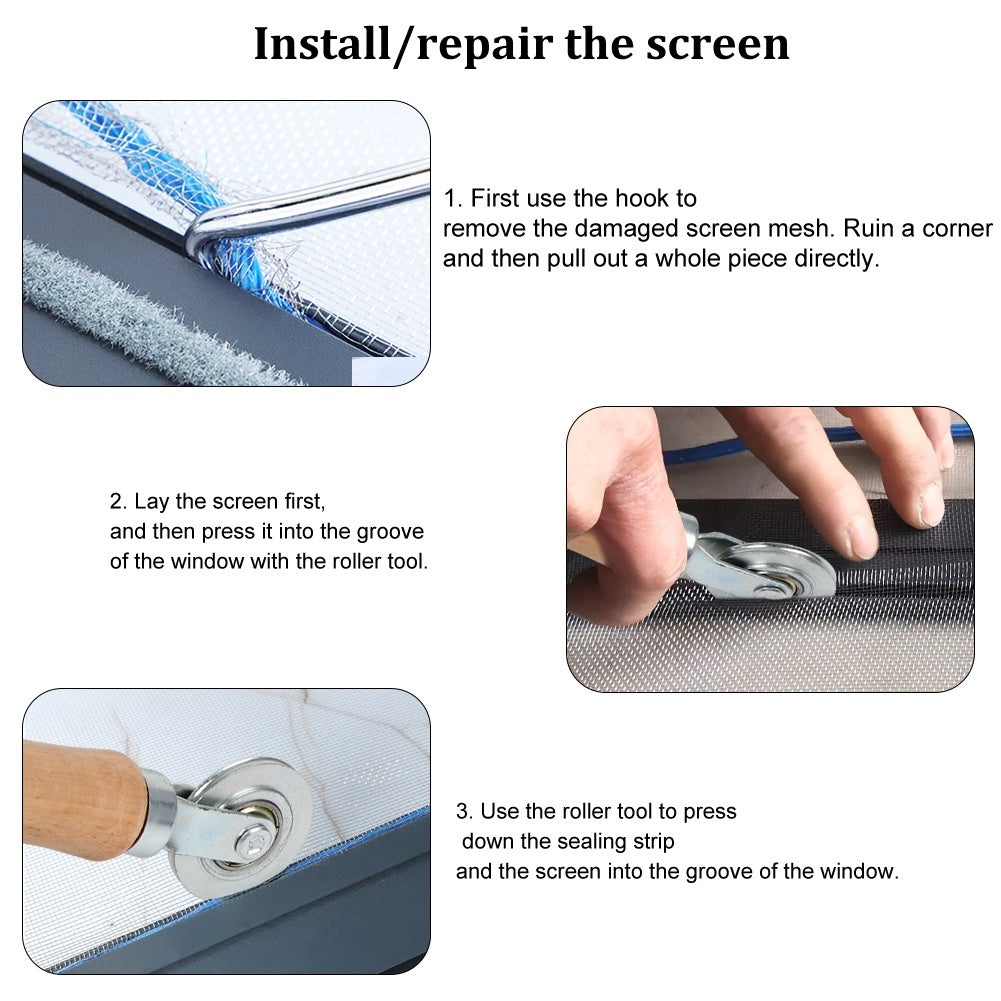 Install/repair the screen

1. First use the hook to remove the damaged screen mesh. Ruin a corner and then pull out a whole piece directly.

2. Lay the screen first, and then press it into the groove of the window with the roller tool.

3. Use the roller tool to press down the sealing strip and the screen into the groove of the window.