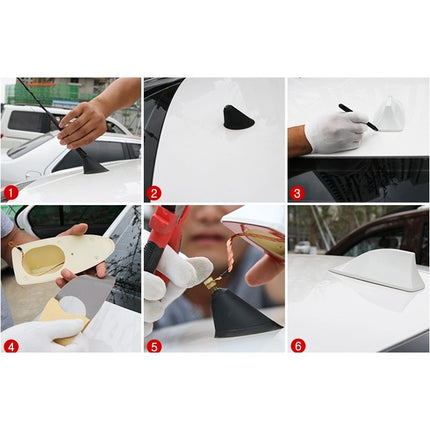 1
2
3
4
5
6