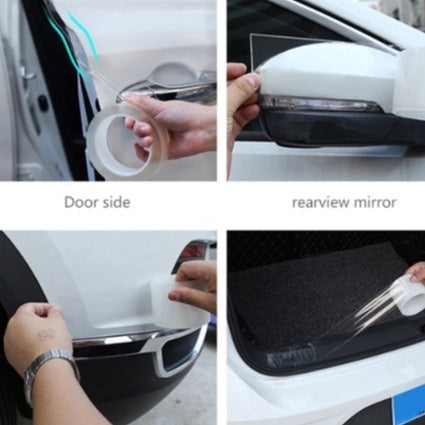 Door side

rearview mirror