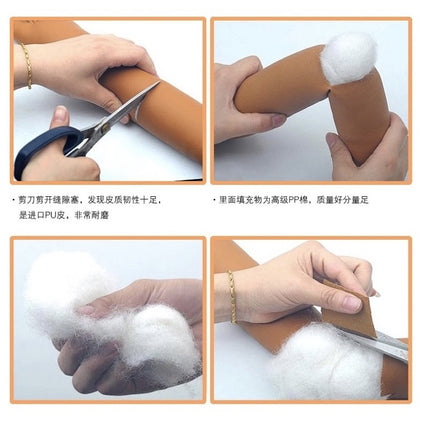 · 剪刀剪开缝隙塞，发现皮质韧性十足，是进口PU皮，非常耐磨

· 里面填充物为高级PP棉，质量好分量足