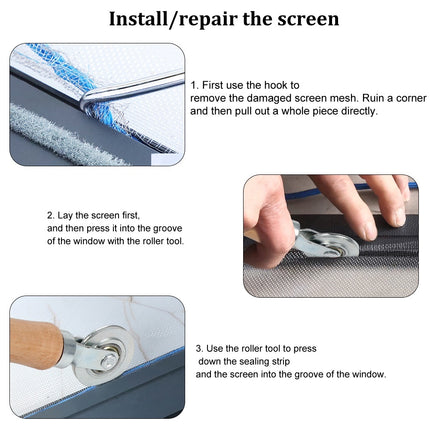 Install/repair the screen

1. First use the hook to remove the damaged screen mesh. Ruin a corner and then pull out a whole piece directly.

2. Lay the screen first, and then press it into the groove of the window with the roller tool.

3. Use the roller tool to press down the sealing strip and the screen into the groove of the window.