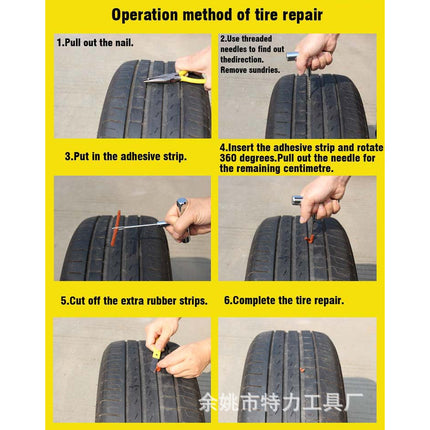 Operation method of tire repair

1.Pull out the nail.

2.Use threaded needles to find out thedirection. Remove sundries.

3.Put in the adhesive strip.

4.Insert the adhesive strip and rotate 360 degrees.Pull out the needle for the remaining centimetre.

5.Cut off the extra rubber strips.

6.Complete the tire repair.

余姚市特力工具厂