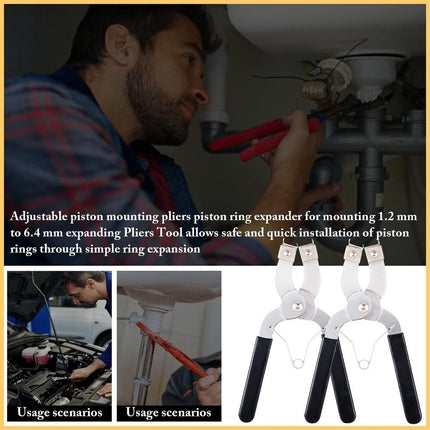 Adjustable piston mounting pliers piston ring expander for mounting 1.2 mm to 6.4 mm expanding Pliers Tool allows safe and quick installation of piston rings through simple ring expansion

Usage scenarios

Usage scenarios