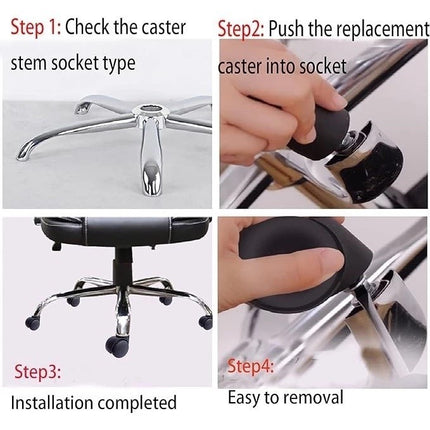 Step 1: Check the caster stem socket type

Step2: Push the replacement caster into socket

Step3:
Installation completed

Step4:
Easy to removal