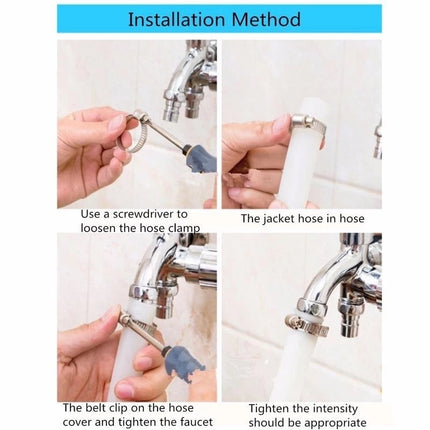 Installation Method

Use a screwdriver to loosen the hose clamp

The jacket hose in hose

The belt clip on the hose cover and tighten the faucet

Tighten the intensity should be appropriate