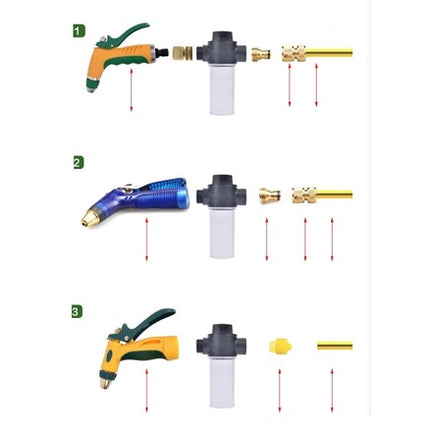 1

2

3